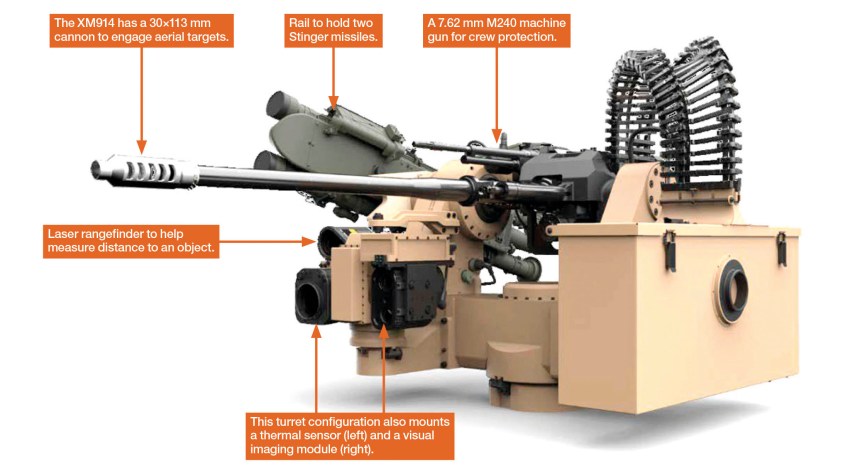 The XM914 has a 30×113 mm cannon to engage aerial targets.

Rail to hold two Stinger missiles.

A 7.62 mm M240 machine gun for crew protection.

Laser rangefinder to help measure distance to an object.

This turret configuration also mounts a thermal sensor (left) and a visual imaging module (right).